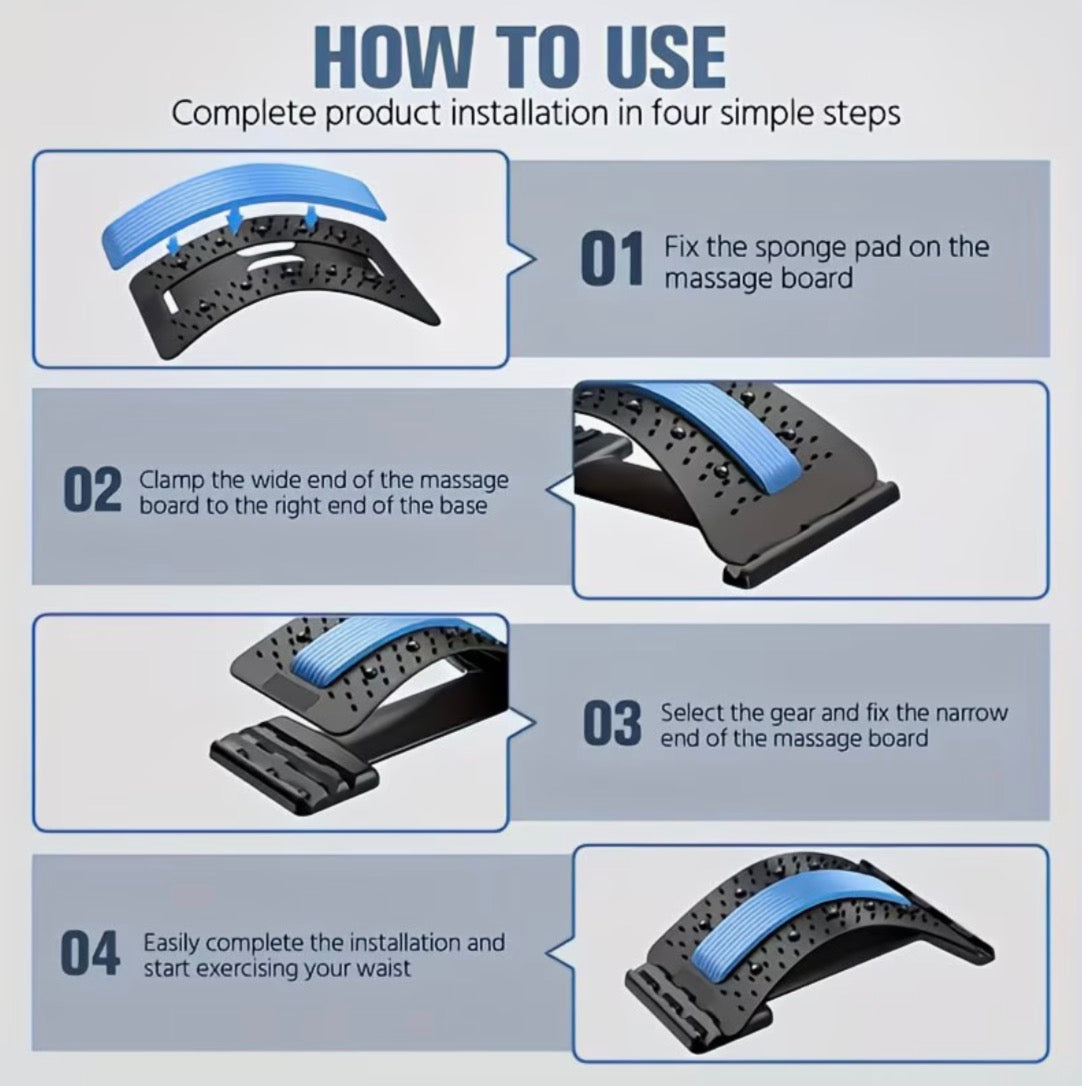 HOW TO USE

Complete product installation in four simple steps

01 Fix the sponge pad on the massage board

02 Clamp the wide end of the massage board to the right end of the base

03 Select the gear and fix the narrow end of the massage board

04 Easily complete the installation and start exercising your waist